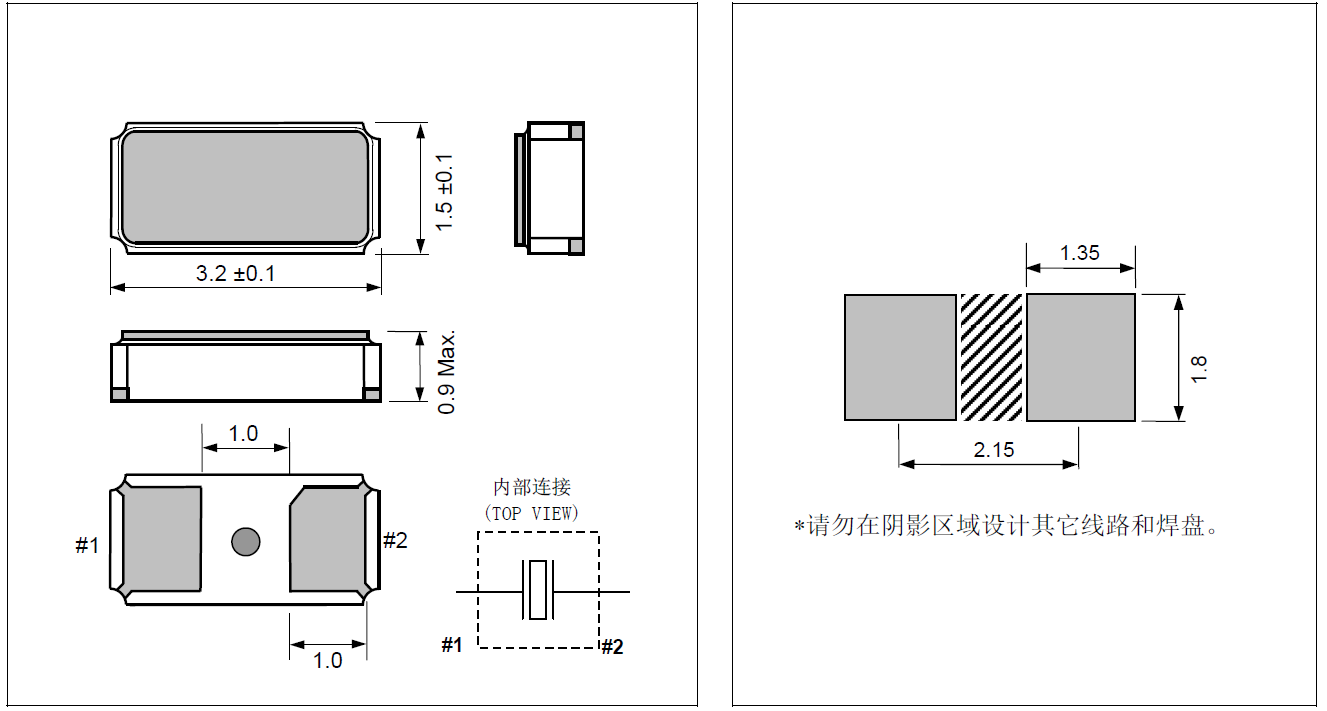 1.5 ±0.1

3.2 ±0.1

0.9 Max.

1.0

#1

#2

1.0

内部连接
(TOP VIEW)

#1

#2

1.35

1.8

2.15

*请勿在阴影区域设计其它线路和焊盘。