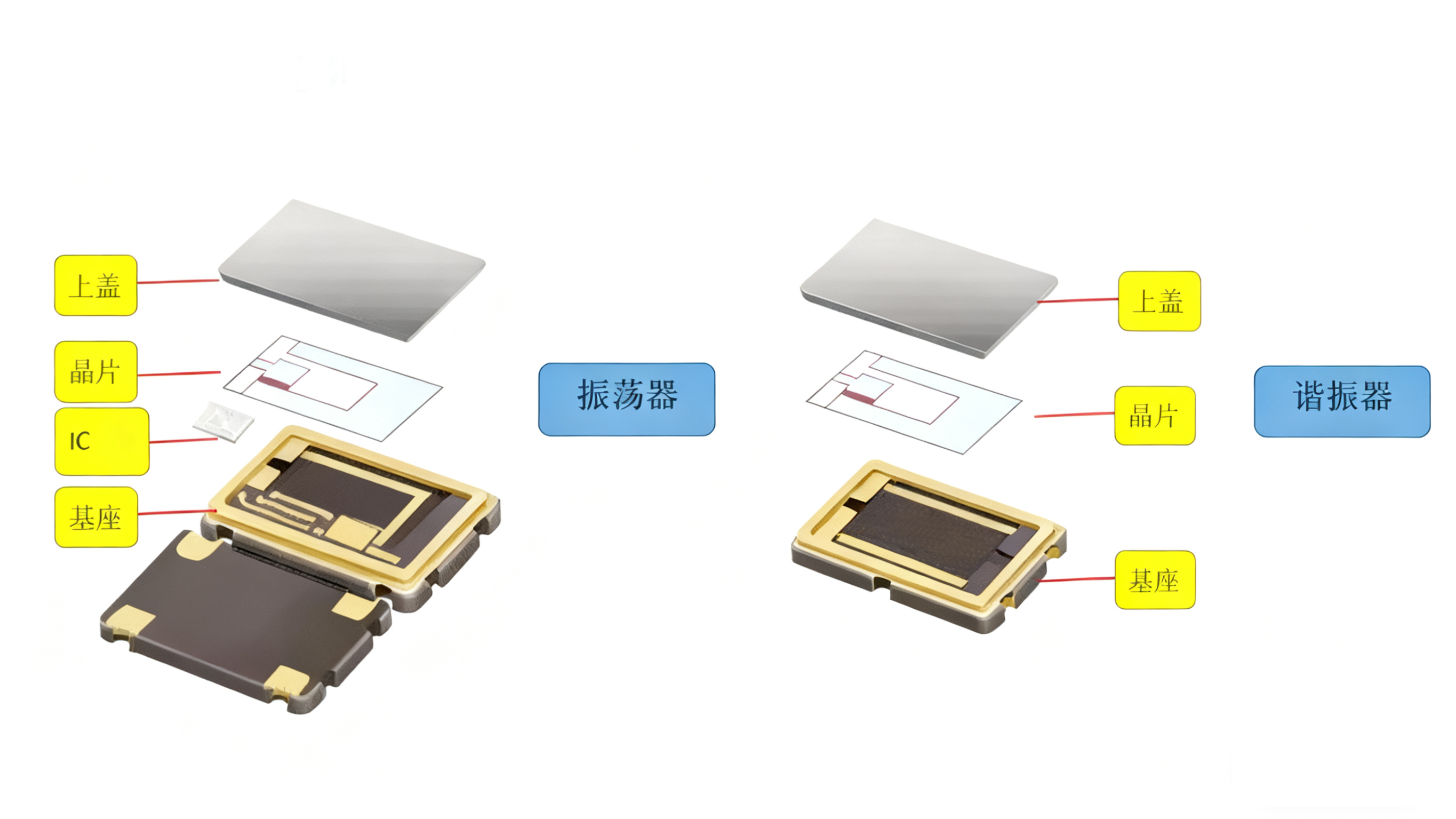 上盖

晶片

IC

基座

振荡器

上盖

晶片

基座

谐振器